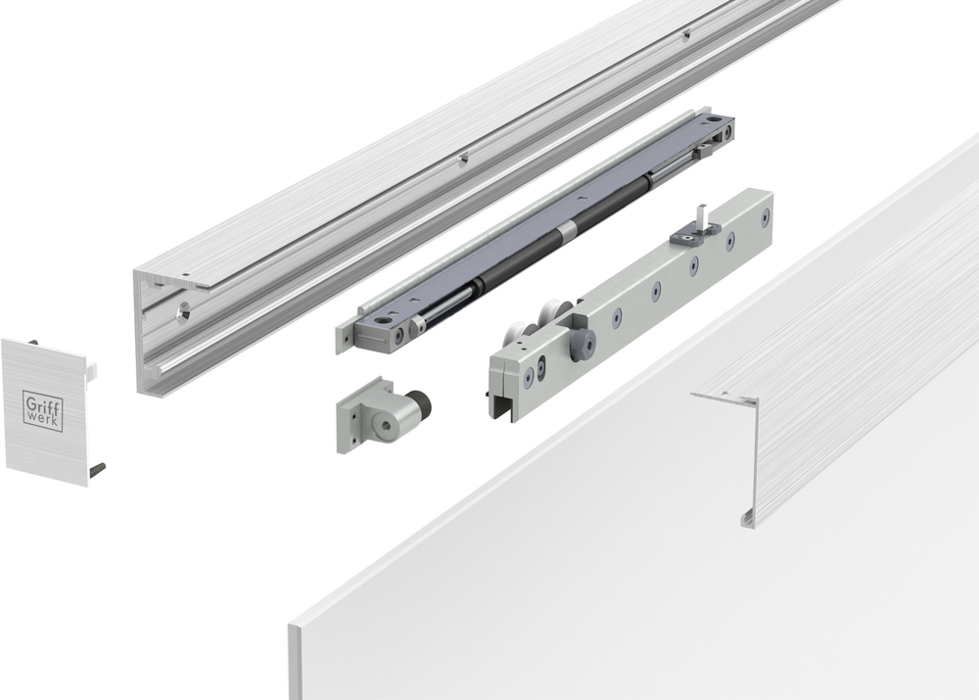 Griff werk